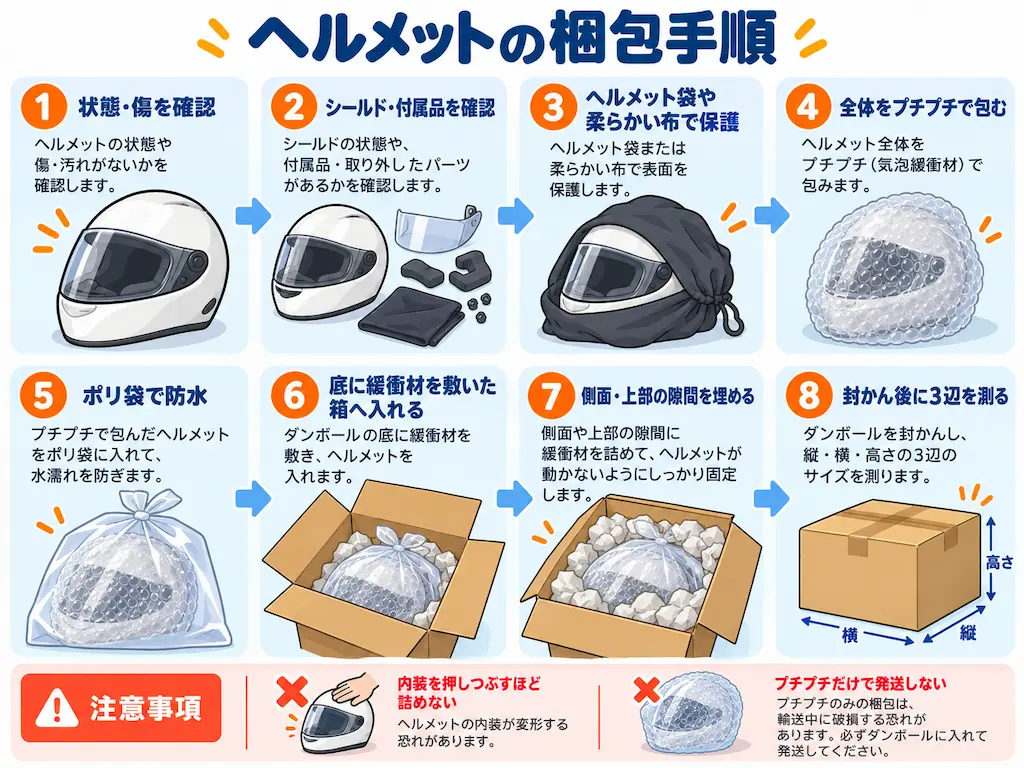 ヘルメットの梱包手順

1 状態・傷を確認
ヘルメットの状態や傷・汚れがないかを確認します。

2 シールド・付属品を確認
シールドの状態や、付属品・取り外したパーツがあるかを確認します。

3 ヘルメット袋や柔らかい布で保護
ヘルメット袋または柔らかい布で表面を保護します。

4 全体をプチプチで包む
ヘルメット全体をプチプチ（気泡緩衝材）で包みます。

5 ポリ袋で防水
プチプチで包んだヘルメットをポリ袋に入れて、水濡れを防ぎます。

6 底に緩衝材を敷いた箱へ入れる
ダンボールの底に緩衝材を敷き、ヘルメットを入れます。

7 側面・上部の隙間を埋める
側面や上部の隙間に緩衝材を詰めて、ヘルメットが動かないようにしっかり固定します。

8 封かん後に3辺を測る
ダンボールを封かんし、縦・横・高さの3辺のサイズを測ります。

高さ
横
縦

注意事項

内装を押しつぶすほど詰めない
ヘルメットの内装が変形する恐れがあります。

プチプチだけで発送しない
プチプチのみの梱包は、輸送中に破損する恐れがあります。必ずダンボールに入れて発送してください。